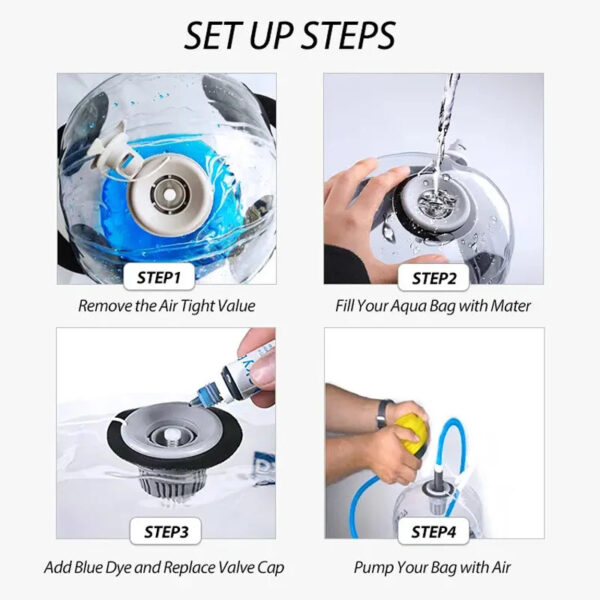 SET UP STEPS

STEP1

Remove the Air Tight Value

STEP2

Fill Your Aqua Bag with Mater

STEP3

Add Blue Dye and Replace Valve Cap

STEP4

Pump Your Bag with Air